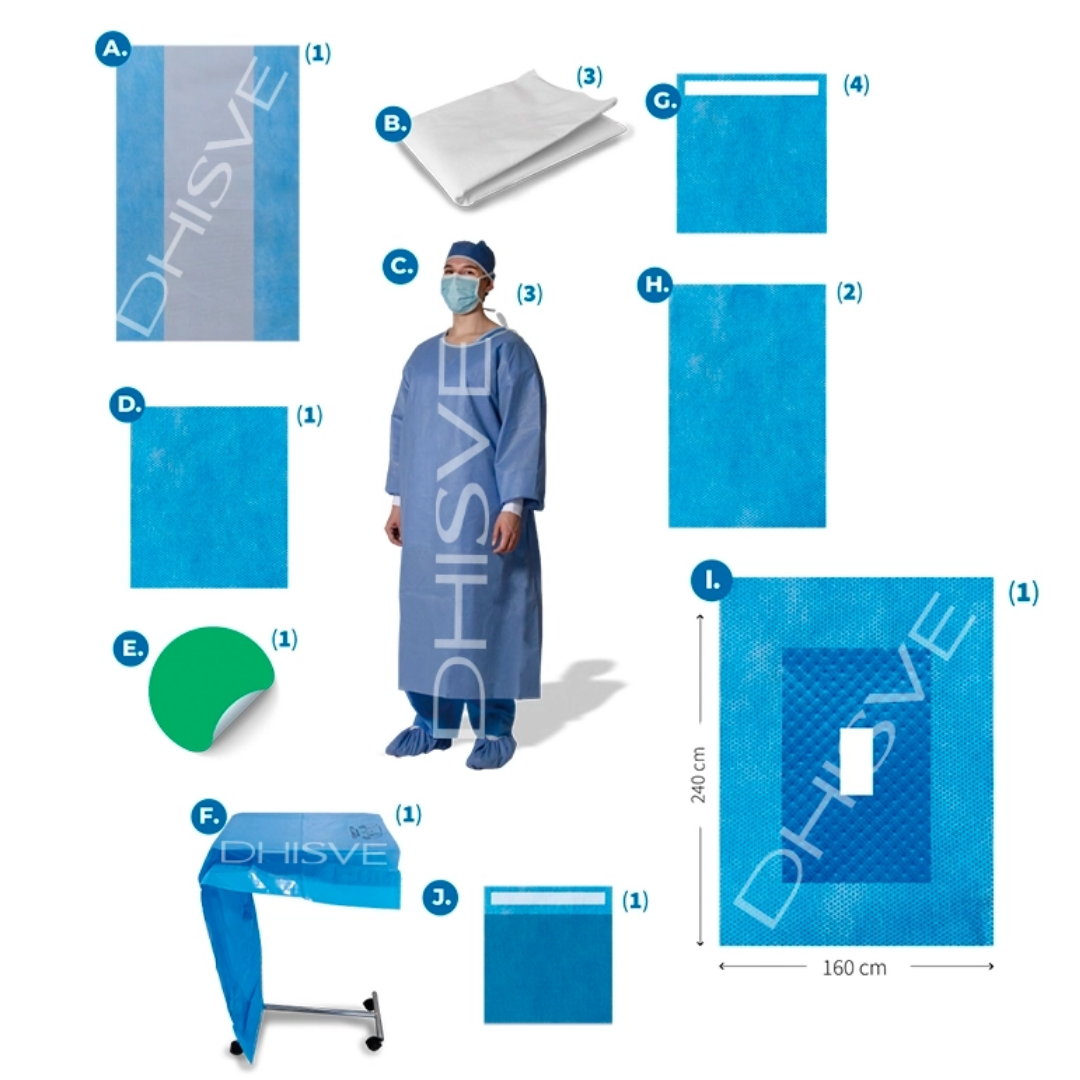 A. (1)
DHISVE

B. (3)

G. (4)

C. (3)
DHISVE

H. (2)

D. (1)

E. (1)

I. (1)
DHISVE
240 cm
160 cm

F. (1)
DHISVE

J. (1)